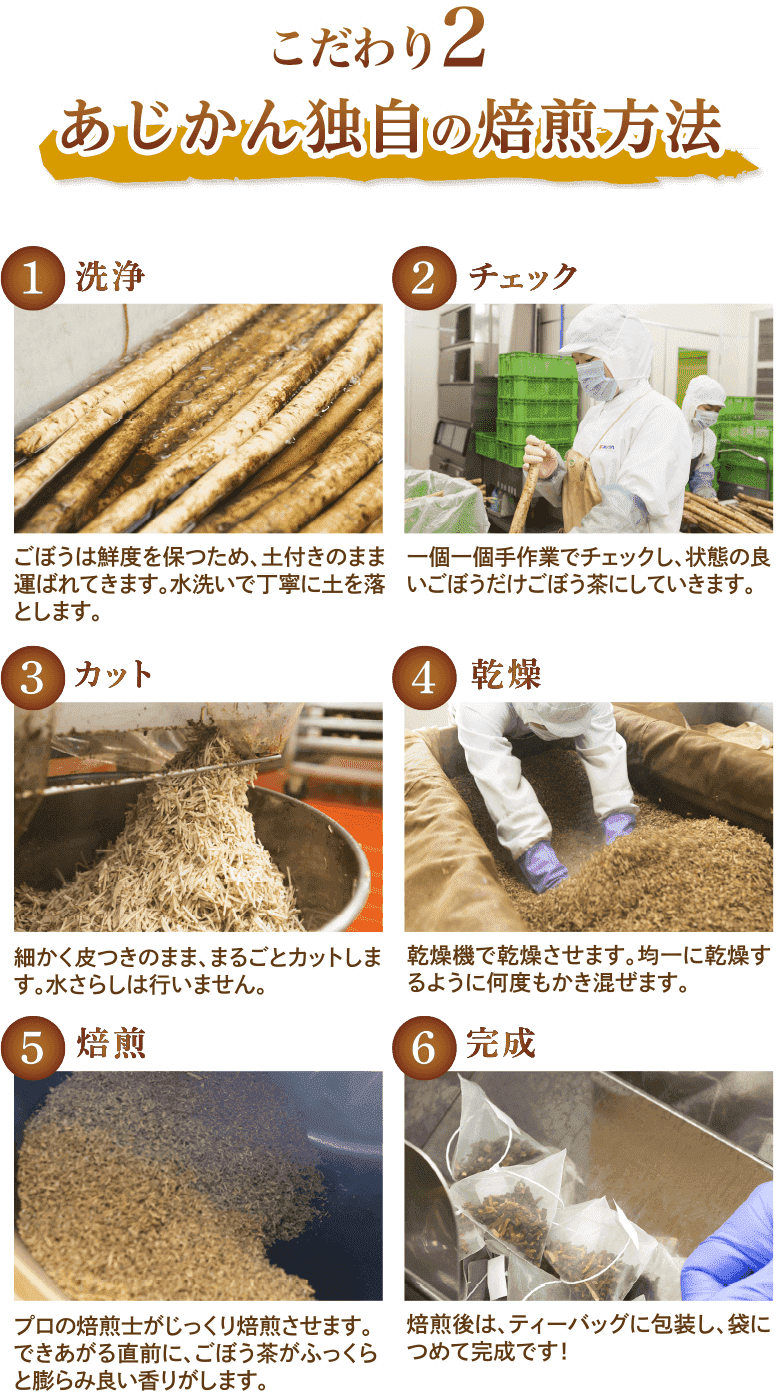 こだわり2

あじかん独自の焙煎方法

1 洗浄

ごぼうは鮮度を保つため、土付きのまま運ばれてきます。水洗いで丁寧に土を落とします。

2 チェック

一個一個手作業でチェックし、状態の良いごぼうだけごぼう茶にしていきます。

3 カット

細かく皮つきのまま、まるごとカットします。水さらしは行いません。

4 乾燥

乾燥機で乾燥させます。均一に乾燥するように何度もかき混ぜます。

5 焙煎

プロの焙煎士がじっくり焙煎させます。できあがる直前に、ごぼう茶がふっくらと膨らみ良い香りがします。

6 完成

焙煎後は、ティーバッグに包装し、袋につめて完成です！